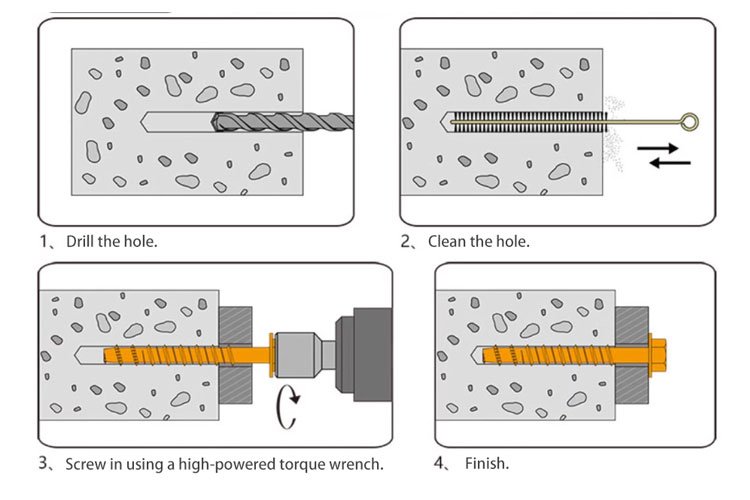 1、Drill the hole.

2、Clean the hole.

3、Screw in using a high-powered torque wrench.

4、Finish.